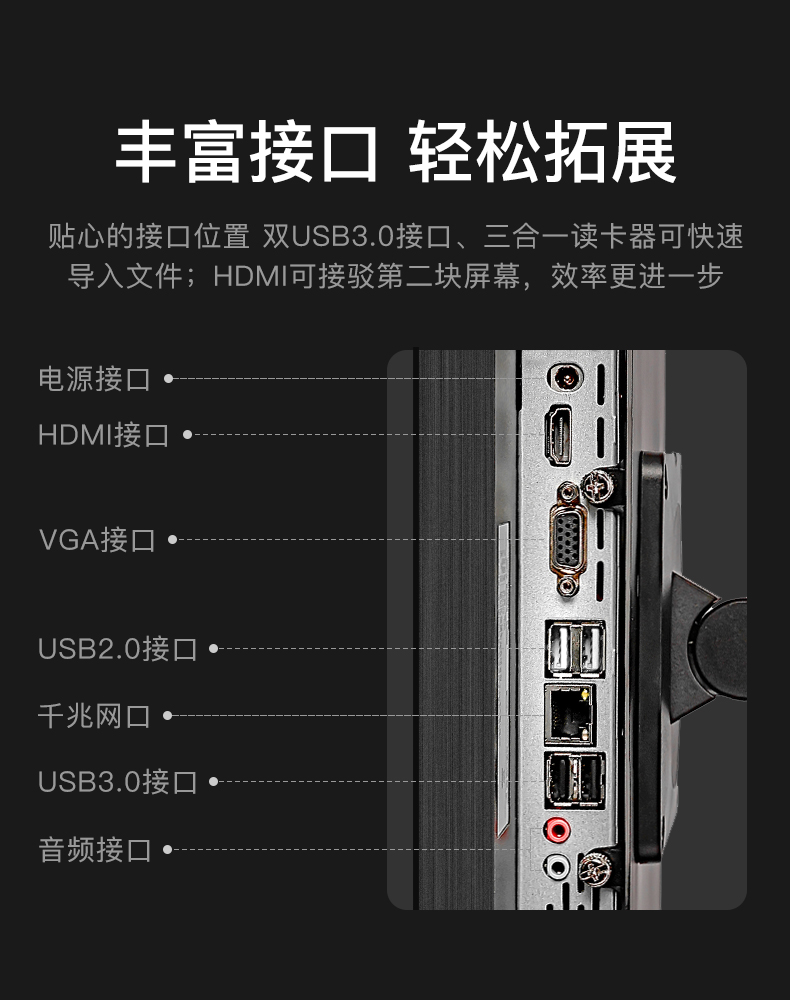 丰富接口 轻松拓展

贴心的接口位置 双USB3.0接口、三合一读卡器可快速导入文件；HDMI可接驳第二块屏幕，效率更进一步

电源接口

HDMI接口

VGA接口

USB2.0接口

千兆网口

USB3.0接口

音频接口